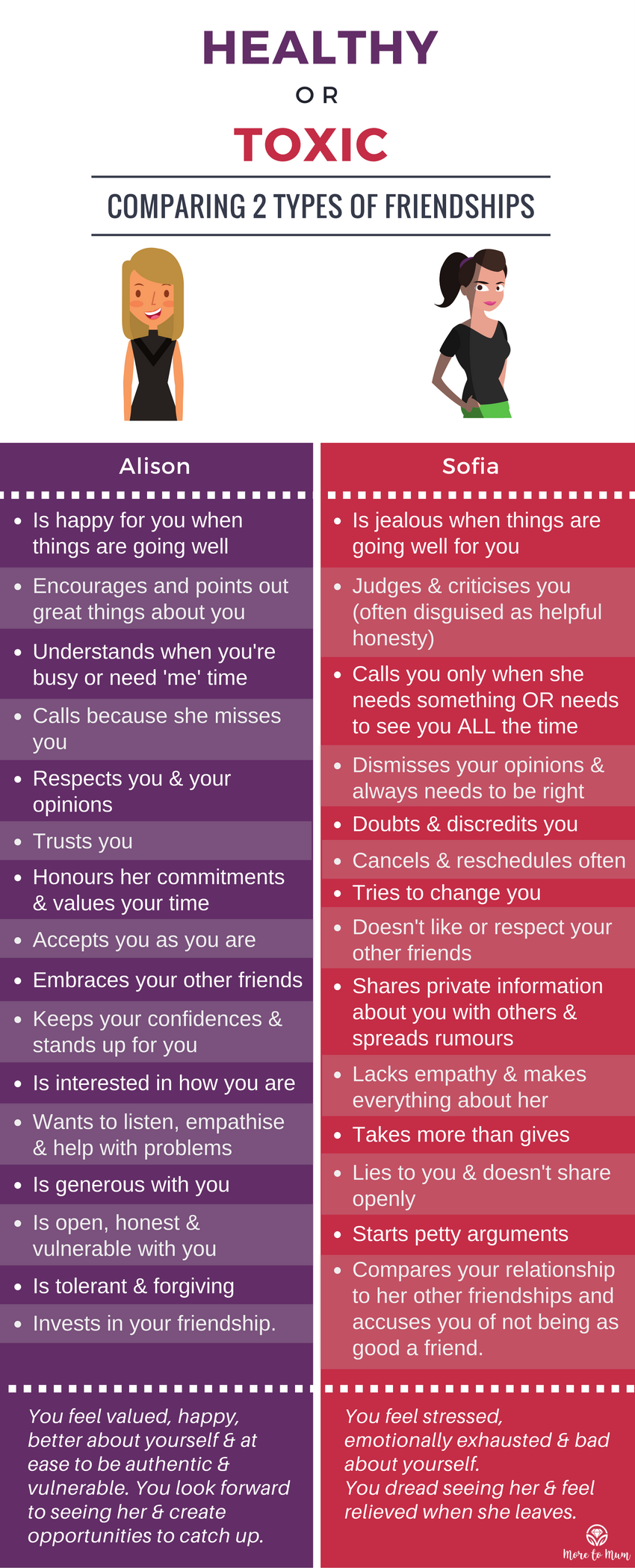 HEALTHY
OR
TOXIC

COMPARING 2 TYPES OF FRIENDSHIPS

Alison

- Is happy for you when things are going well
- Encourages and points out great things about you
- Understands when you're busy or need 'me' time
- Calls because she misses you
- Respects you & your opinions
- Trusts you
- Honours her commitments & values your time
- Accepts you as you are
- Embraces your other friends
- Keeps your confidences & stands up for you
- Is interested in how you are
- Wants to listen, empathise & help with problems
- Is generous with you
- Is open, honest & vulnerable with you
- Is tolerant & forgiving
- Invests in your friendship.

You feel valued, happy, better about yourself & at ease to be authentic & vulnerable. You look forward to seeing her & create opportunities to catch up.

Sofia

- Is jealous when things are going well for you
- Judges & criticises you (often disguised as helpful honesty)
- Calls you only when she needs something OR needs to see you ALL the time
- Dismisses your opinions & always needs to be right
- Doubts & discredits you
- Cancels & reschedules often
- Tries to change you
- Doesn't like or respect your other friends
- Shares private information about you with others & spreads rumours
- Lacks empathy & makes everything about her
- Takes more than gives
- Lies to you & doesn't share openly
- Starts petty arguments
- Compares your relationship to her other friendships and accuses you of not being as good a friend.

You feel stressed, emotionally exhausted & bad about yourself.
You dread seeing her & feel relieved when she leaves.

More to Mum